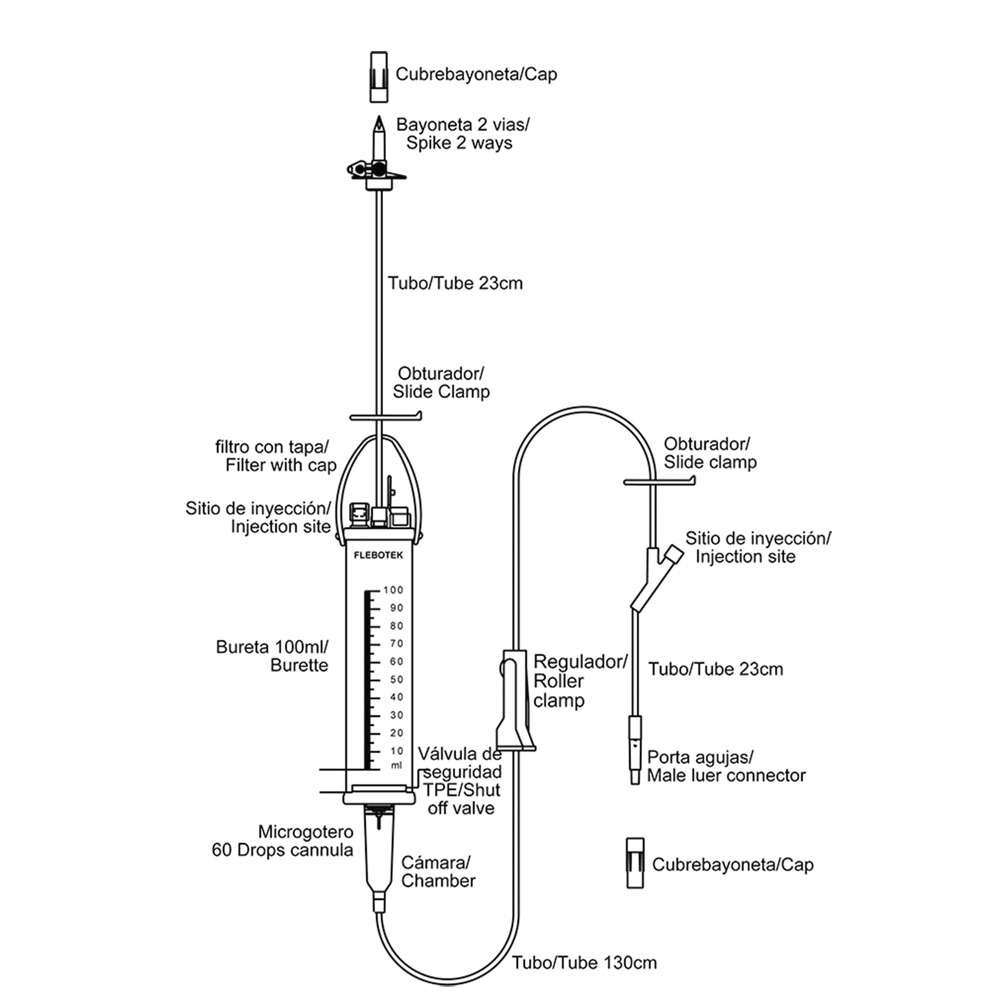 Cubrebayoneta/Cap

Bayoneta 2 vias/
Spike 2 ways

Tubo/Tube 23cm

Obturador/
Slide Clamp

filtro con tapa/
Filter with cap

Sitio de inyección/
Injection site

FLEBOTEK

100
90
80
70
60
50
40
30
20
10
ml

Bureta 100ml/
Burette

Válvula de
seguridad
TPE/Shut
off valve

Microgotero
60 Drops cannula

Cámara/
Chamber

Obturador/
Slide clamp

Sitio de inyección/
Injection site

Regulador/
Roller
clamp

Tubo/Tube 23cm

Porta agujas/
Male luer connector

Cubrebayoneta/Cap

Tubo/Tube 130cm